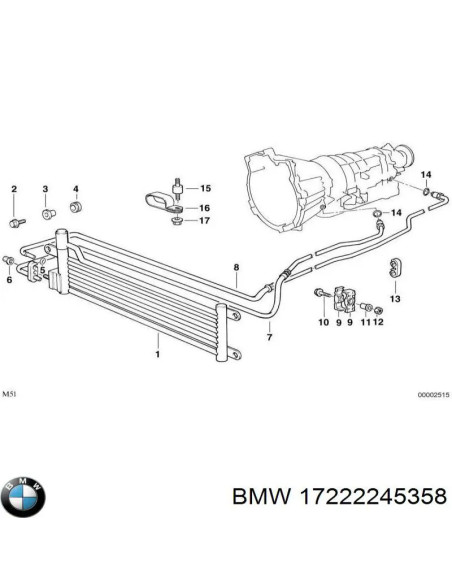 2
3
4
15
16
17
14
14
6
5
8
13
10 9 9 11 12
7
1
M51
00002515
BMW
BMW 17222245358