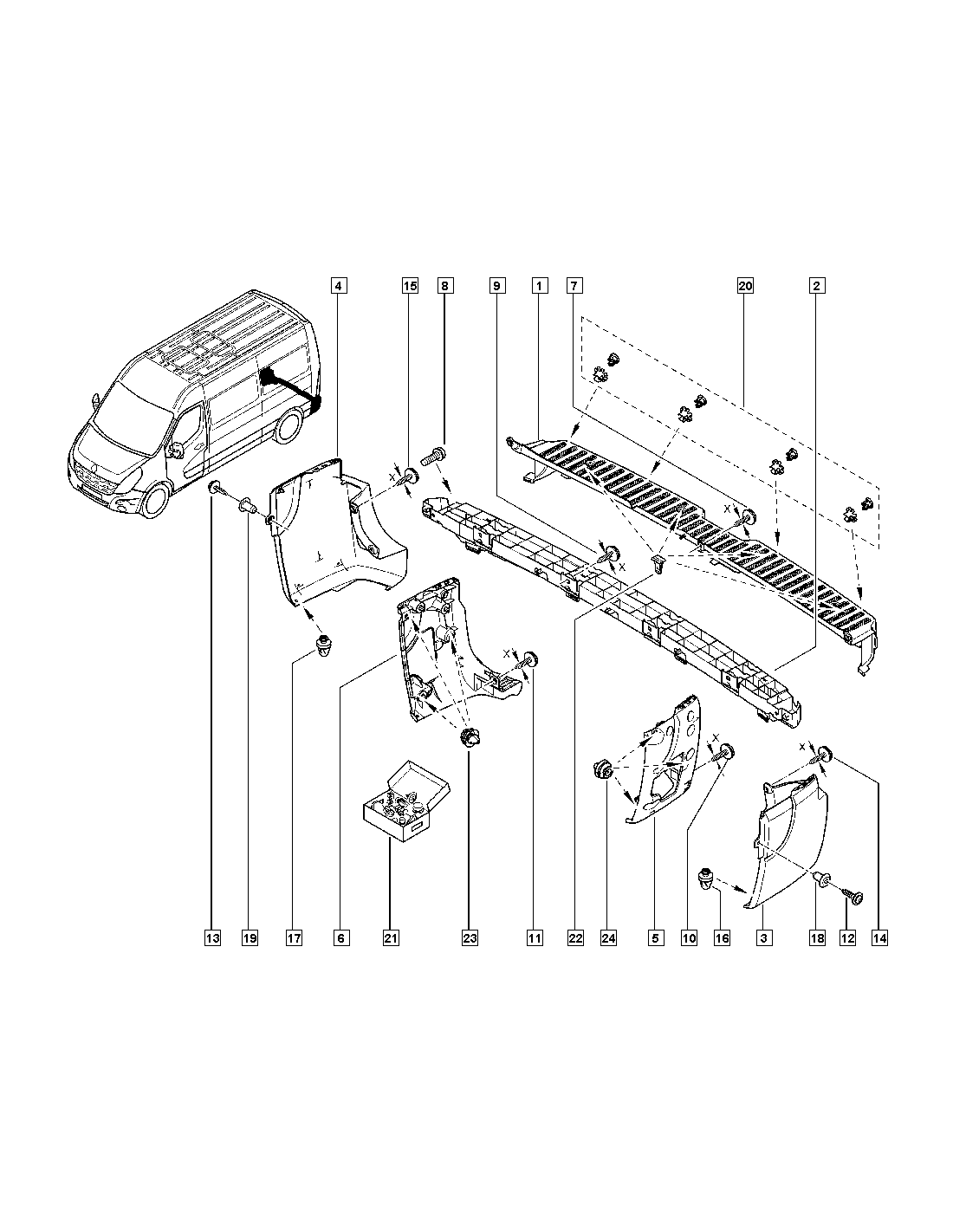 4
15
8
9
1
7
20
2
X
X
X
X
X
X
13
19
17
6
21
23
11
22
24
5
10
16
3
18
12
14