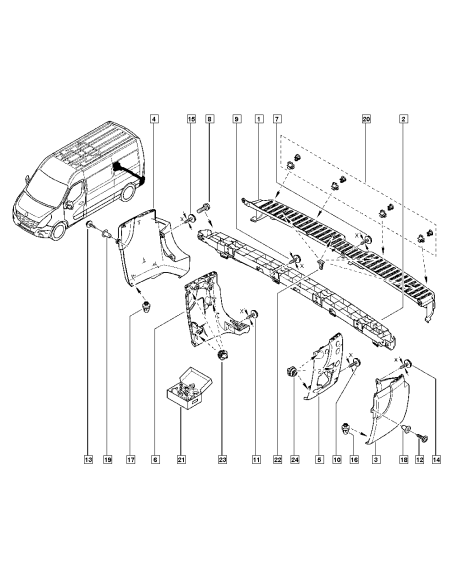 4
15
8
9
1
7
20
2
13
19
17
6
21
23
11
22
24
5
10
16
3
18
12
14