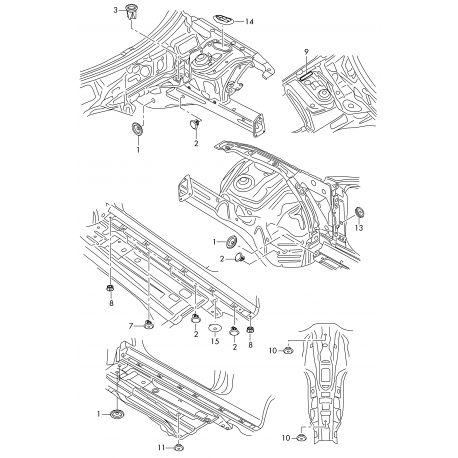 3
14
9
1
2
13
1
2
8
7
2
15
2
8
10
1
11
10