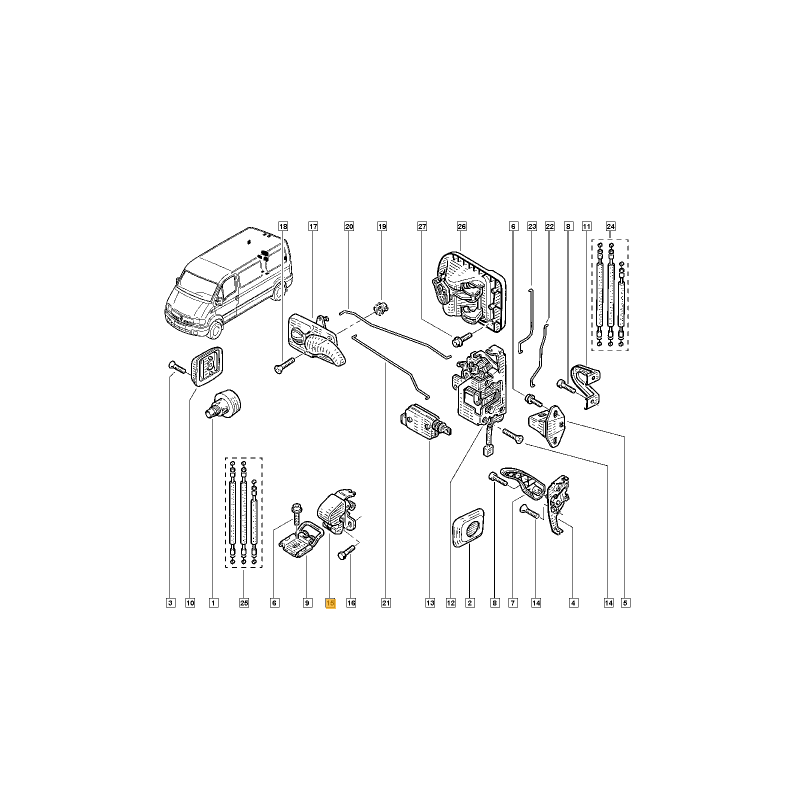 18
17
20
19
27
26
6
23
22
8
11
24

3
10
1
25
6
9
15
16
21
13
12
2
8
7
14
4
14
5