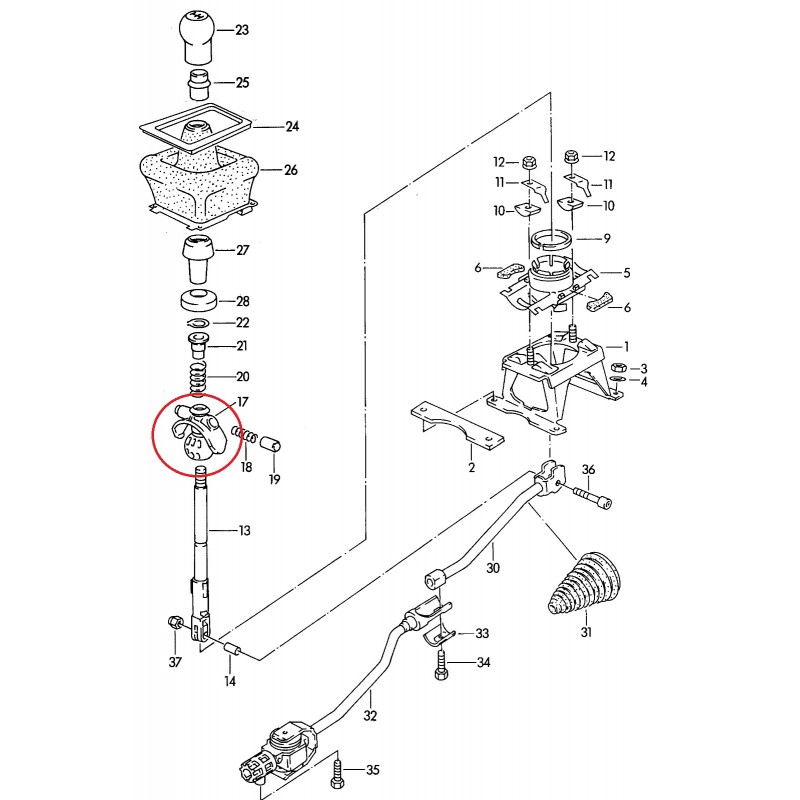 23
25
24
26
27
28
22
21
20
17
18
19
13
37
14
12
12
11
11
10
10
9
6
5
6
1
3
4
2
36
30
31
33
34
32
35