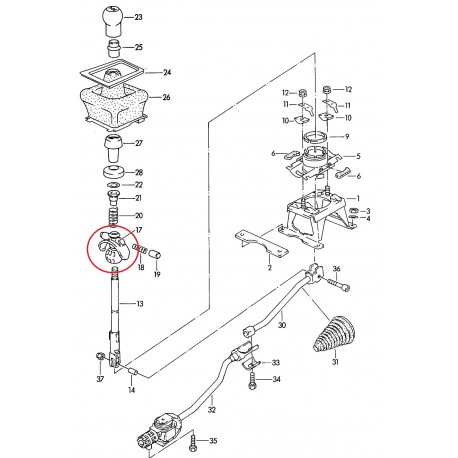 23
25
24
26
27
28
22
21
20
17
18
19
13
37
14
12
12
11
11
10
10
9
6
5
6
1
3
4
2
36
30
31
33
34
32
35