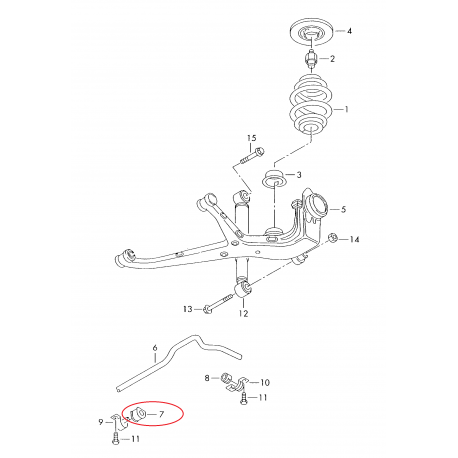 4
2
1
15
3
5
14
13
12
6
8
10
11
9
7
11