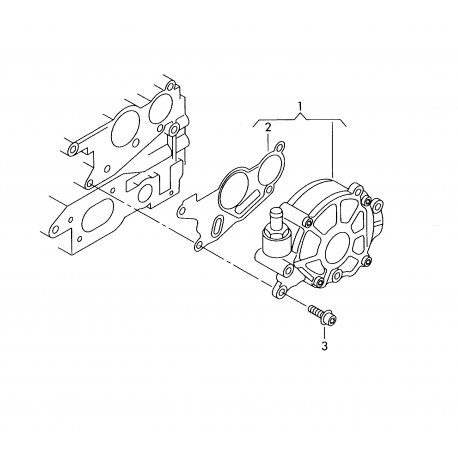 1
2
3