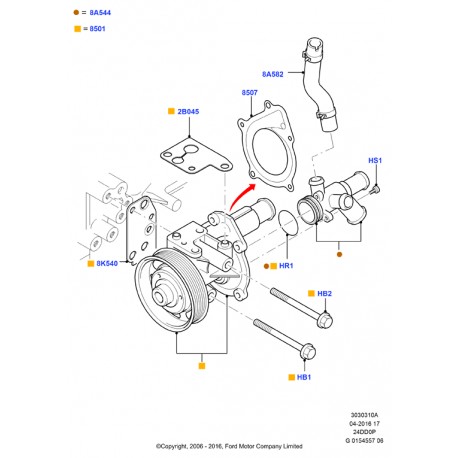 = 8A544

= 8501

8A582

8507

2B045

HS1

8K540

HR1

HB2

HB1

3030310A
04-2016 17
24DD0P
G 0154557 06

©Copyright, 2006 - 2016, Ford Motor Company Limited