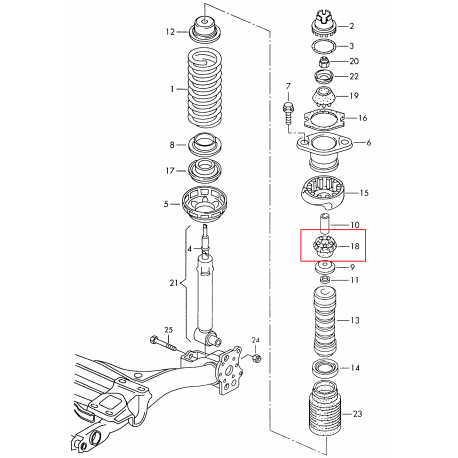 12
1
8
17
5
4
21
25
24
2
3
20
22
7
19
16
6
15
10
18
9
11
13
14
23