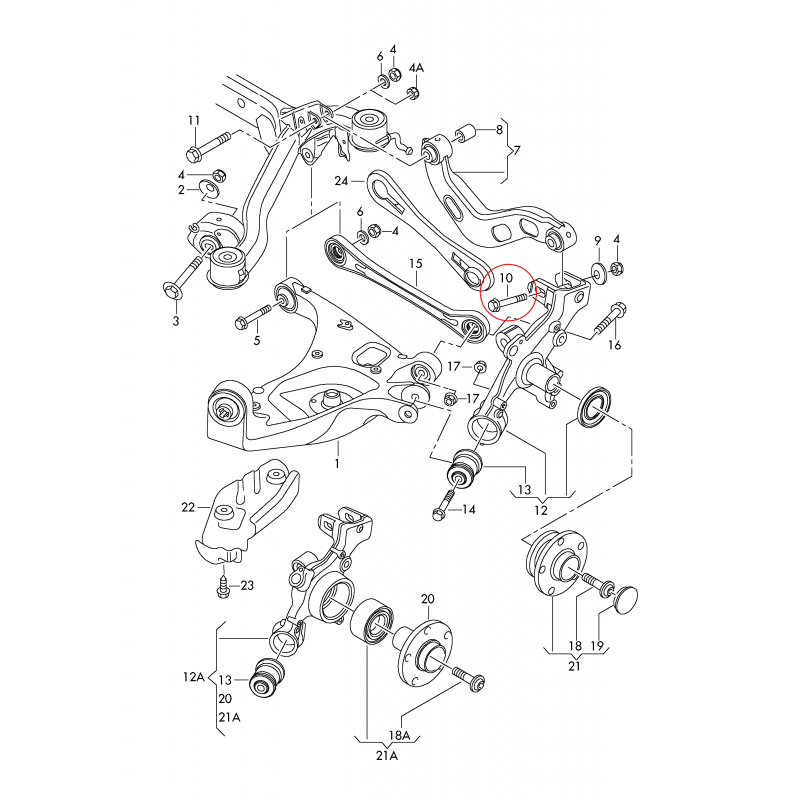 6
4
4A
11
8
7
4
2
24
6
4
9
4
15
10
3
5
16
17
17
1
13
12
22
14
23
20
18
19
21
12A
13
20
21A
18A
21A