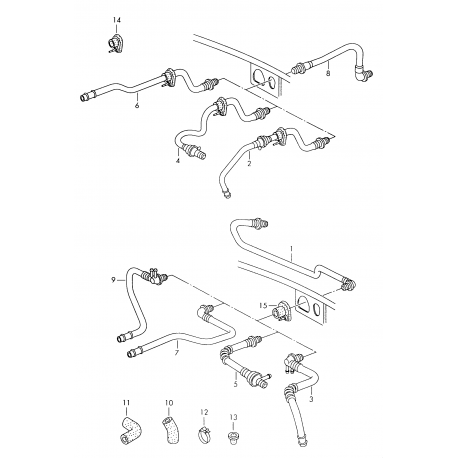 14
8
6
4
2
1
9
15
7
5
3
11
10
12
13