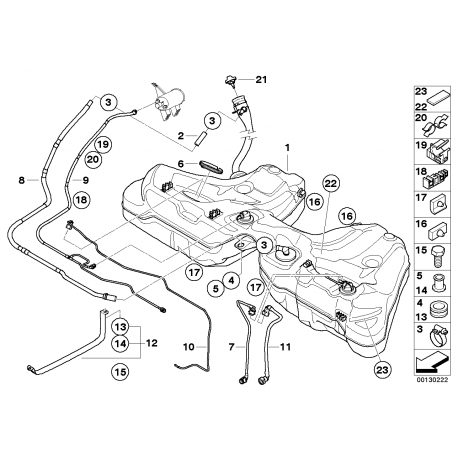 21
3
3
2
1
19
20
6
8
9
22
18
16
16
3
17
4
5
17
13
14
12
10
7
11
15
23
23
22
20
19
18
17
16
15
5
14
4
13
3
00130222