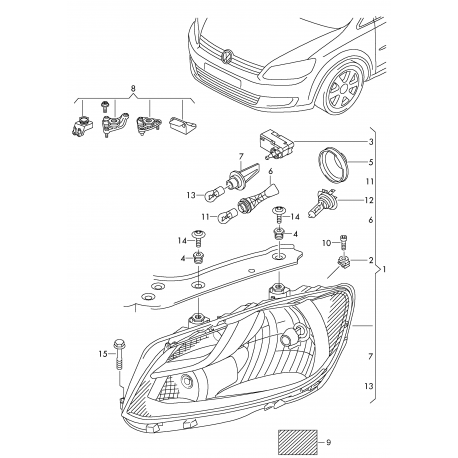 8
3
7
5
6
11
13
12
11
14
6
14
4
10
4
2
1
15
7
13
9