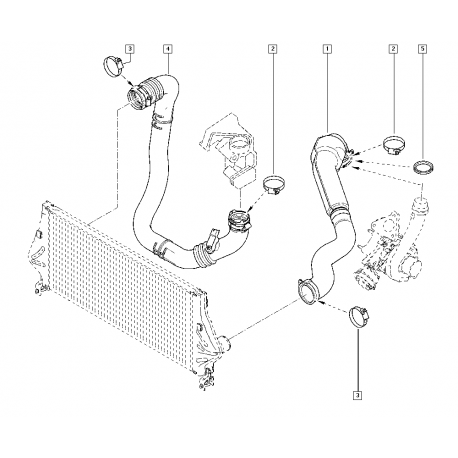 3
4
2
1
2
5
3