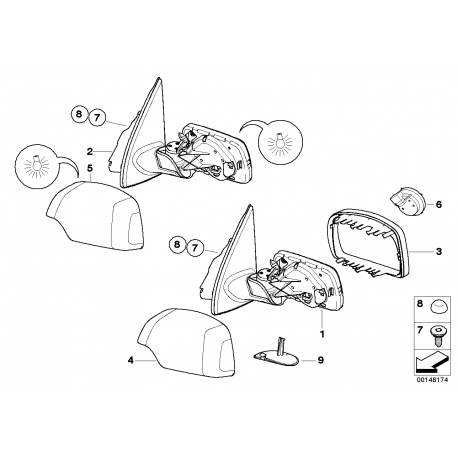 8 7
2
5
6
8 7
3
8
7
1
4
9
00148174