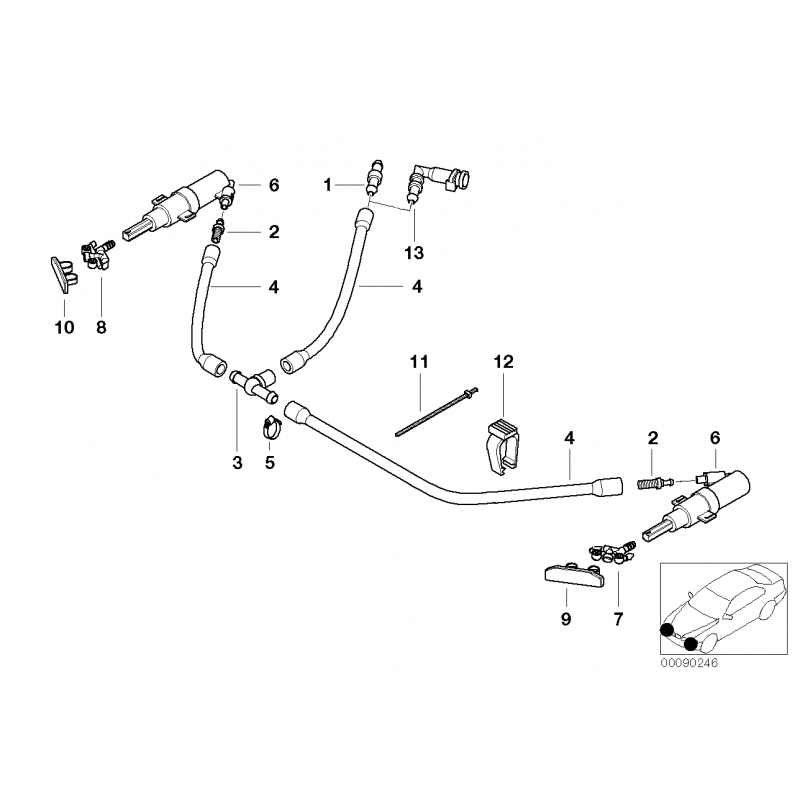 6
1
2
13
4
4
10
8
11
12
3
5
4
2
6
9
7
00090246