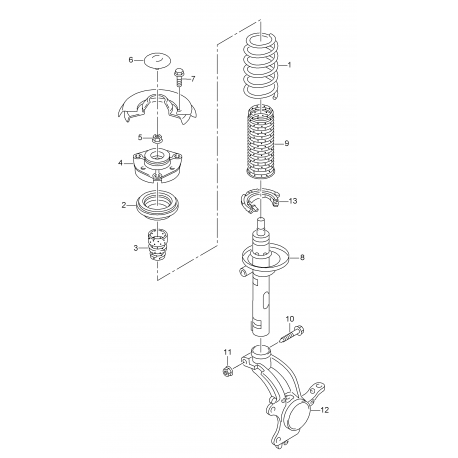 6
7
5
4
2
3
1
9
13
8
10
11
12