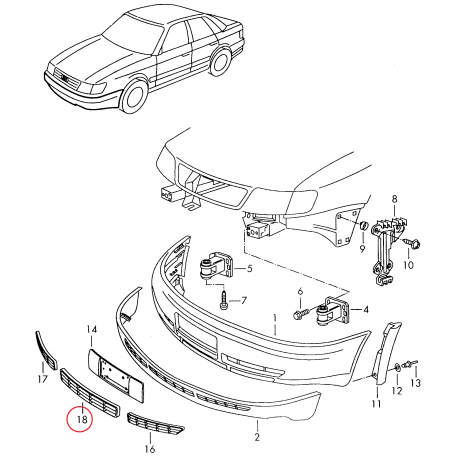 8
9
10
5
7
6
4
1
14
17
18
16
2
11
12
13