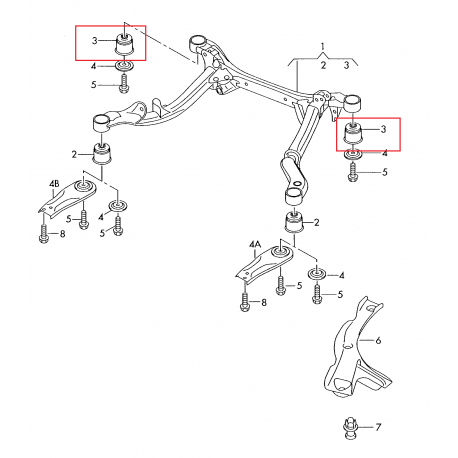 3
4
5
1
2 3
3
4
5
2
4B
5
4
5
8
2
4A
4
5
5
8
6
7