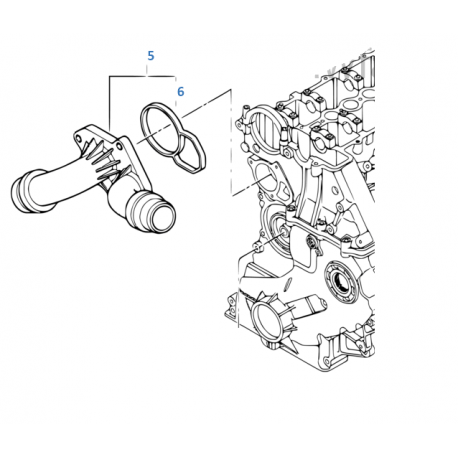 5
6