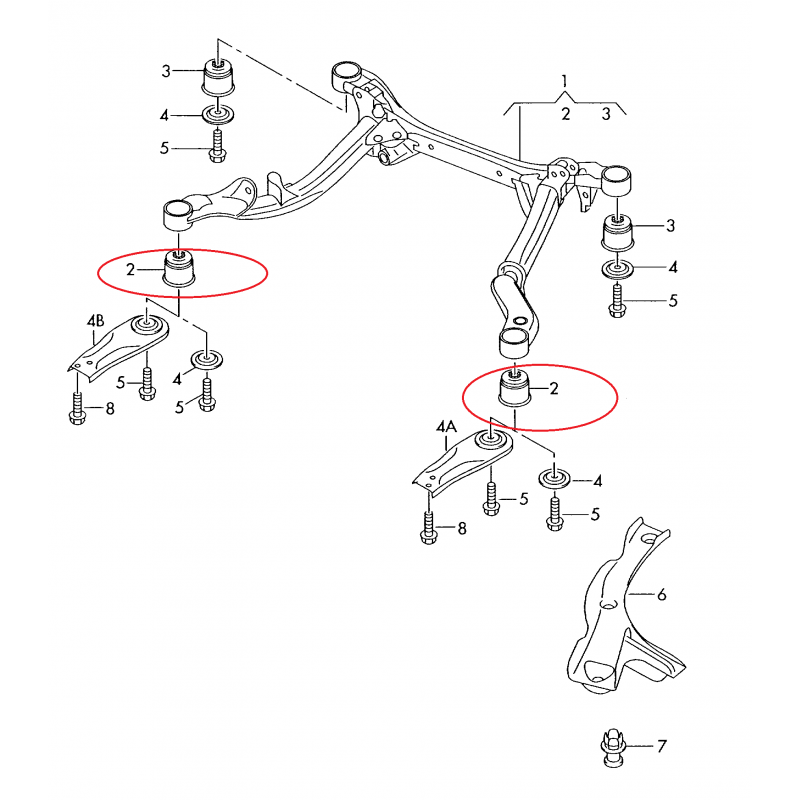 3
4
5
1
2 3
3
4
5
2
4B
5
4
5
8
2
4A
4
5
5
8
6
7