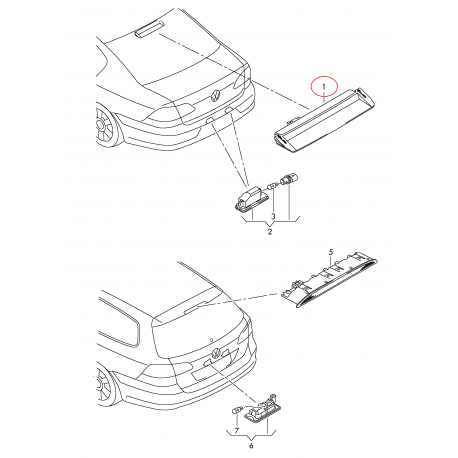 1
3
2
5
7
6