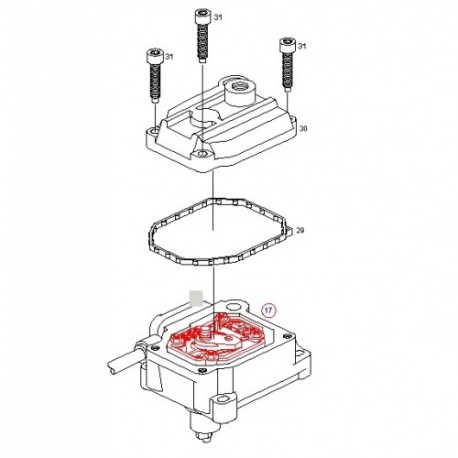 31
31
31
30
29
17