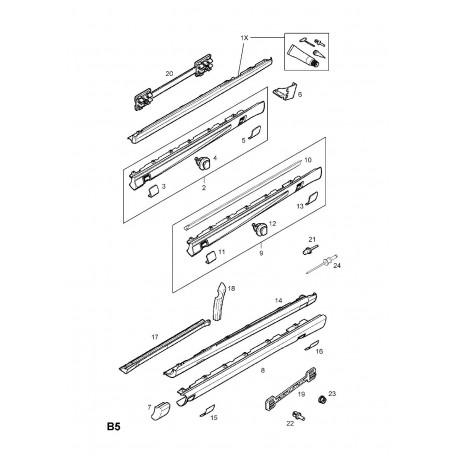 1X
20
6
5
4
3
2
10
13
12
11
9
21
24
18
14
17
16
8
19
23
7
15
22
B5