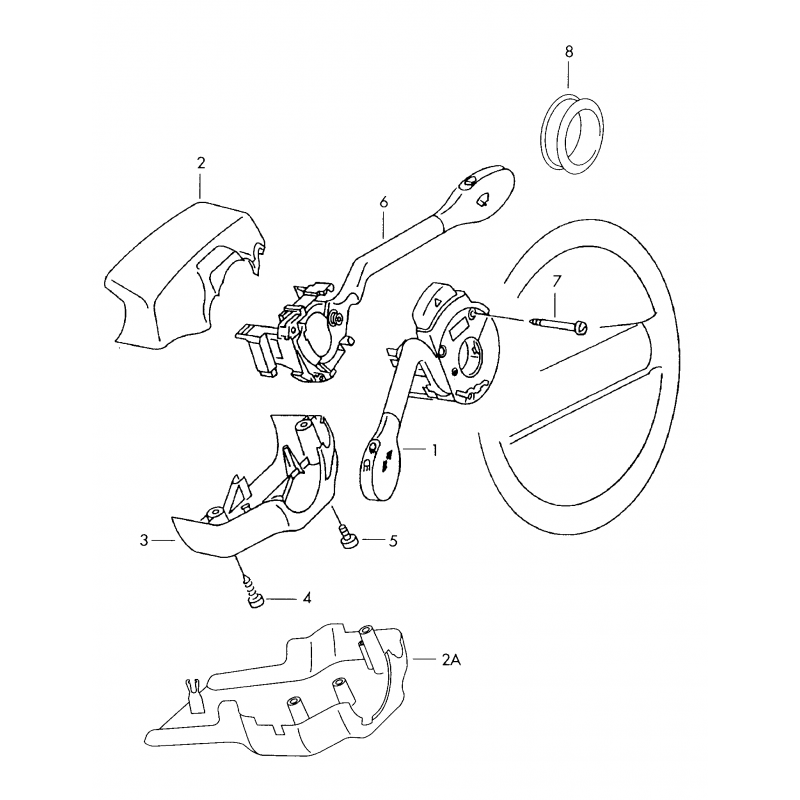 8

2

6

7

1

3

5

4

2A