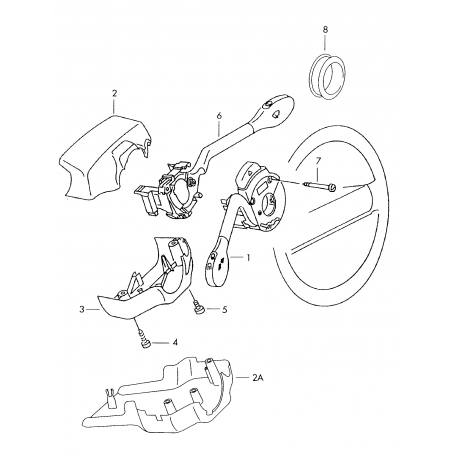 8
2
6
7
1
3
5
4
2A