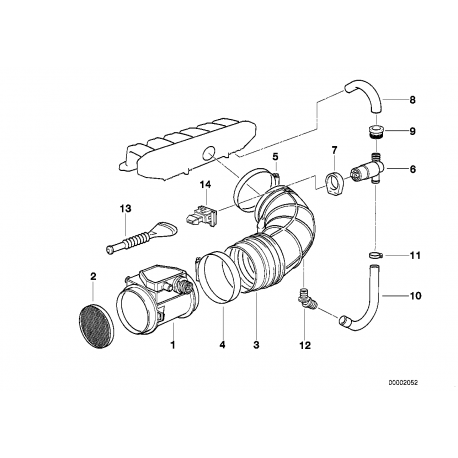 8
9
5
7
6
14
13
11
2
10
1
4
3
12
00002052