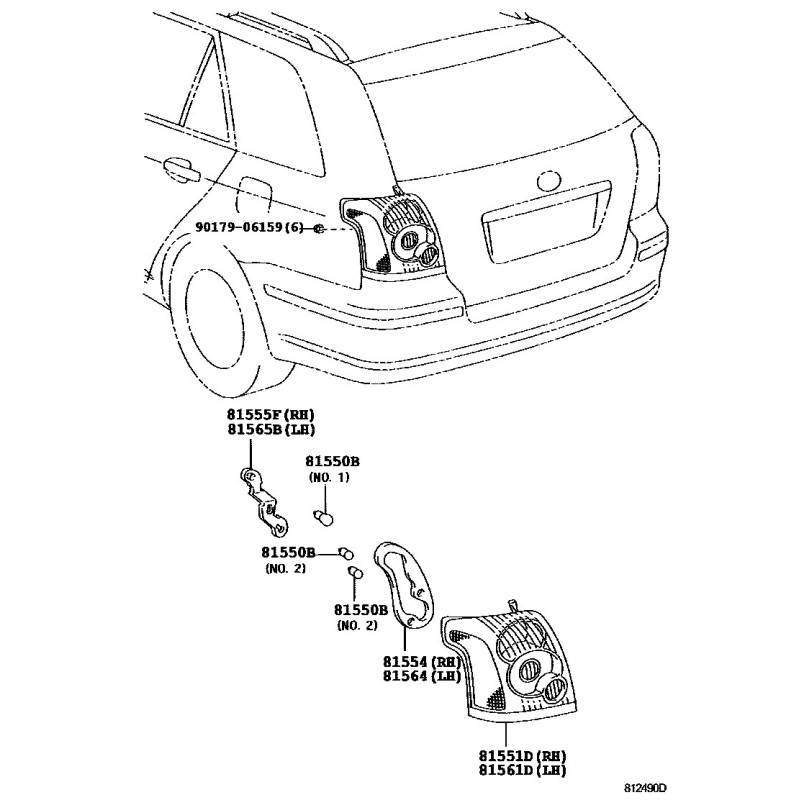 90179-06159(6)

81555F(RH)
81565B(LH)

81550B
(NO. 1)

81550B
(NO. 2)

81550B
(NO. 2)

81554(RH)
81564(LH)

81551D(RH)
81561D(LH)

812490D