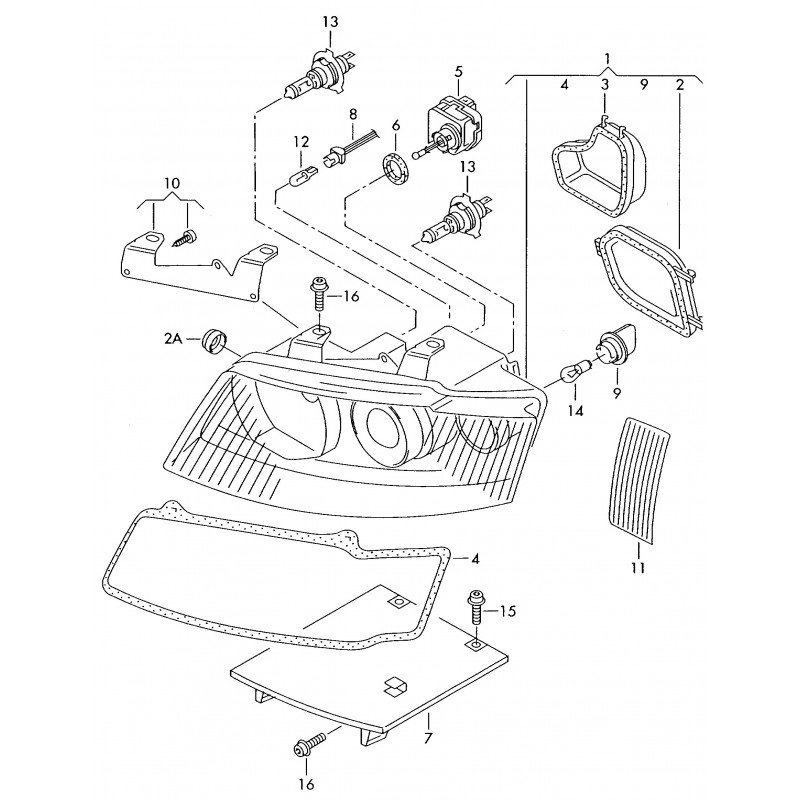 13
1
4
3
9
2
5
8
6
12
13
10
16
2A
14
9
11
4
15
7
16