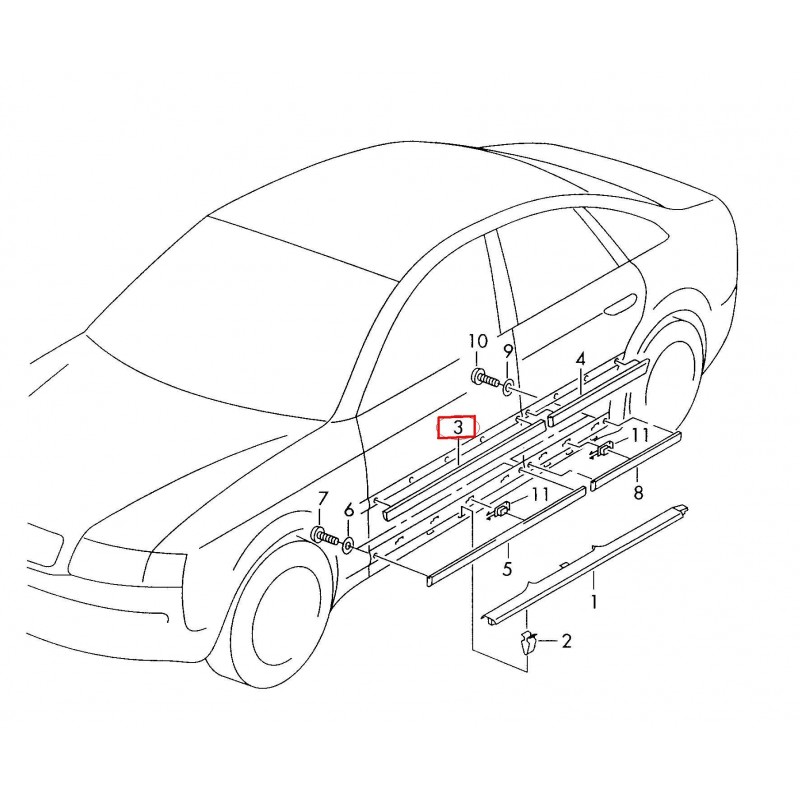 10
9
4
3
11
7
6
11
8
5
1
2